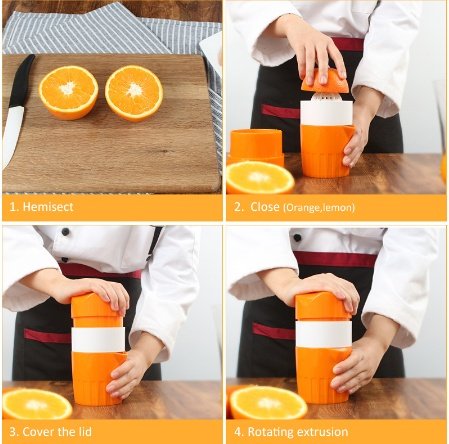 1. Hemisect

2. Close (Orange,lemon)

3. Cover the lid

4. Rotating extrusion